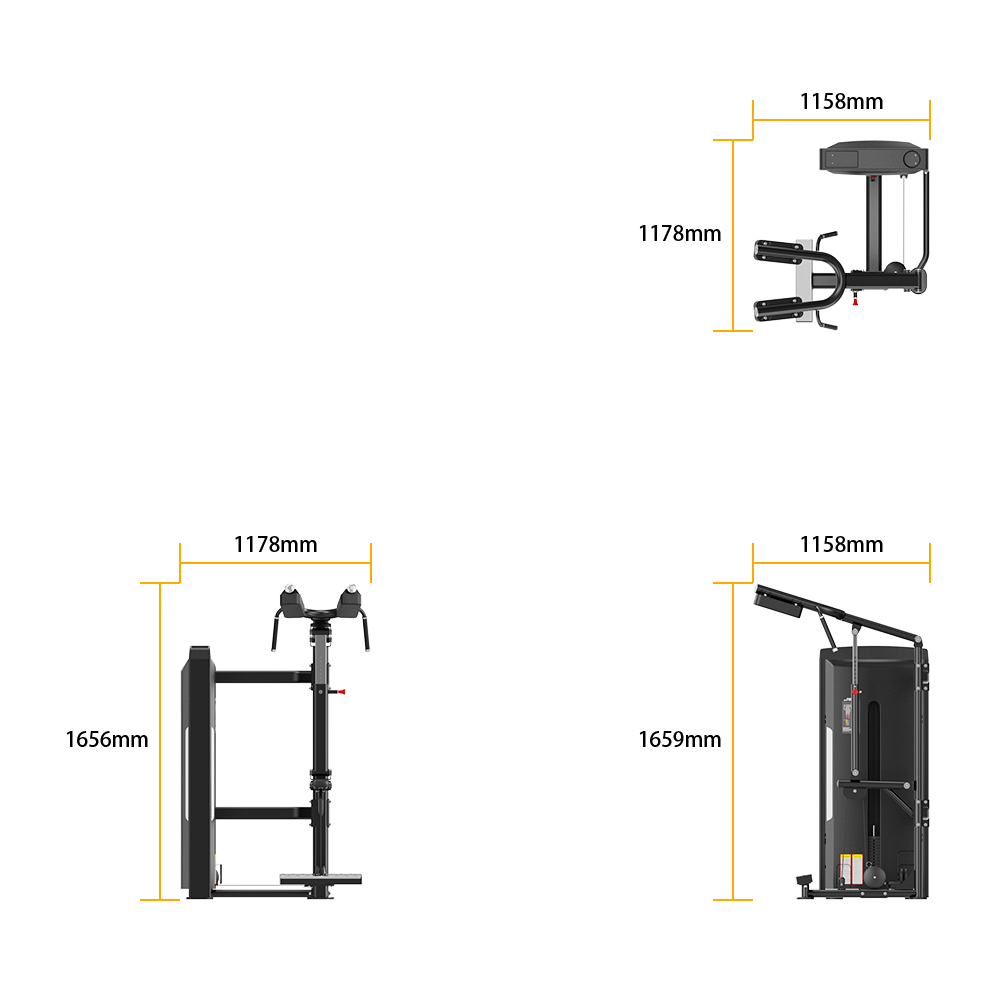 1158mm

1178mm

1178mm

1656mm

1158mm

1659mm